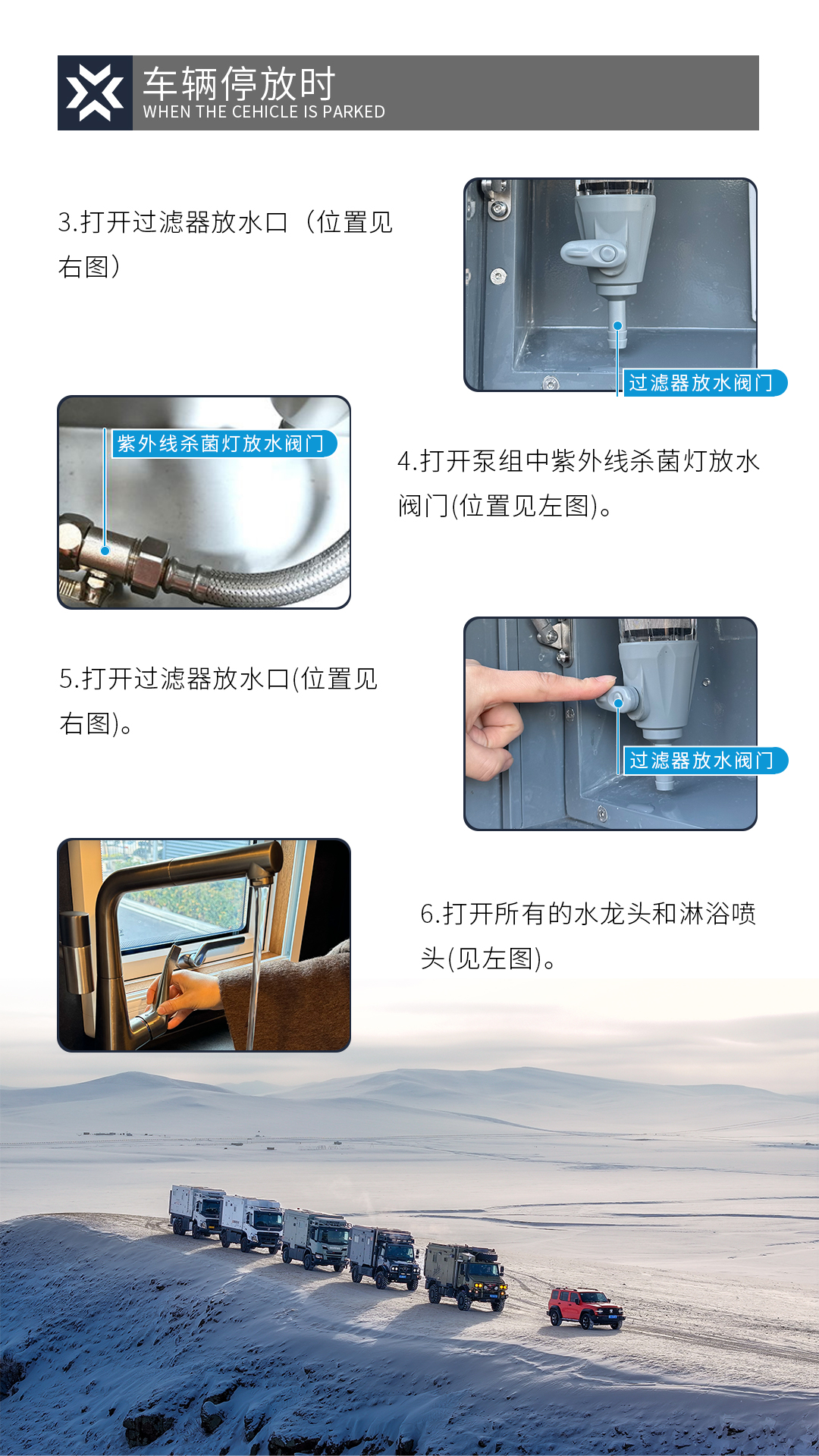 车辆停放时
WHEN THE CEHICLE IS PARKED

3.打开过滤器放水口（位置见右图）

过滤器放水阀门

紫外线杀菌灯放水阀门

4.打开泵组中紫外线杀菌灯放水阀门(位置见左图)。

5.打开过滤器放水口(位置见右图)。

过滤器放水阀门

6.打开所有的水龙头和淋浴喷头(见左图)。